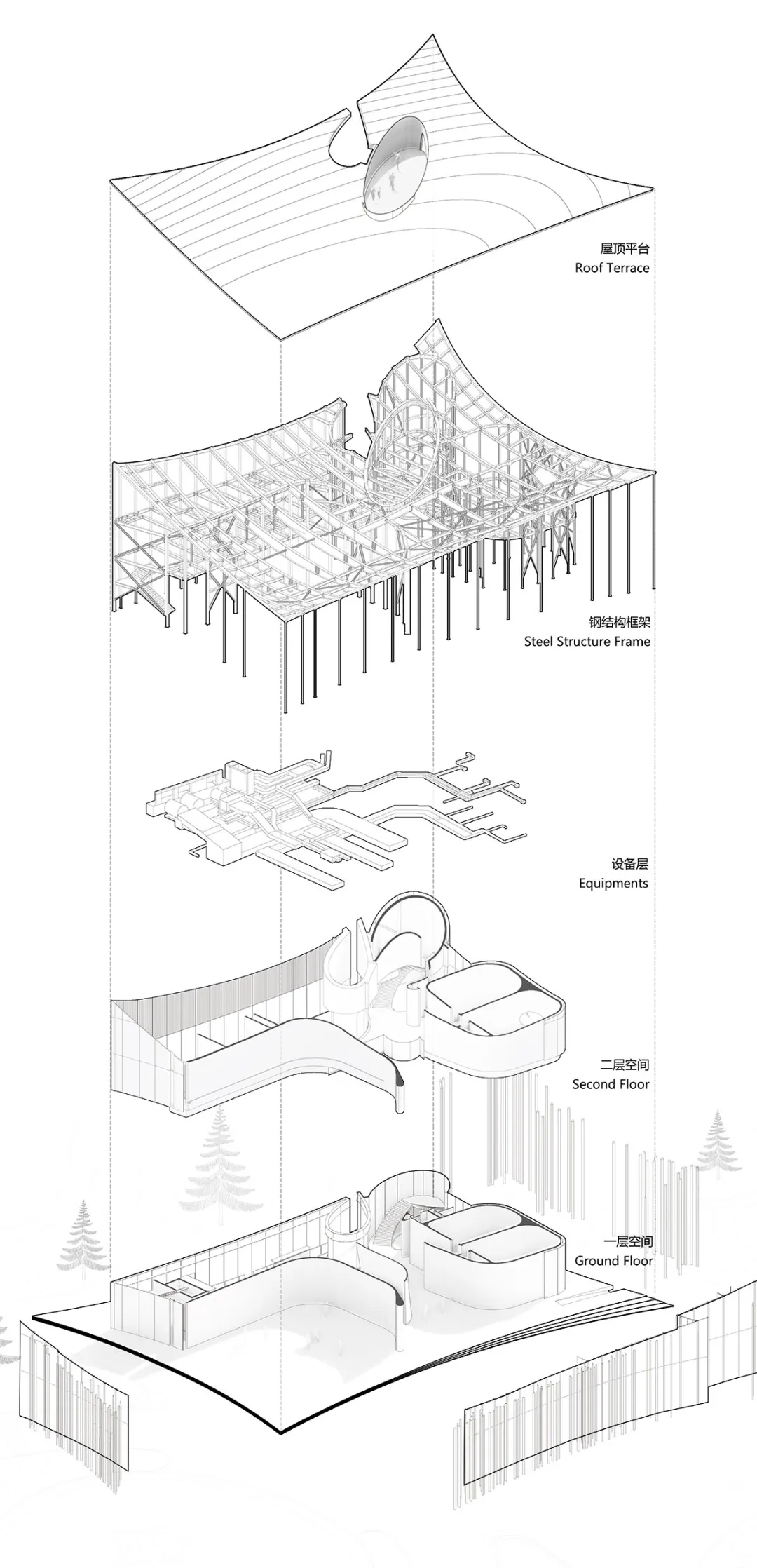 屋顶平台
Roof Terrace

钢结构框架
Steel Structure Frame

设备层
Equipments

二层空间
Second Floor

一层空间
Ground Floor