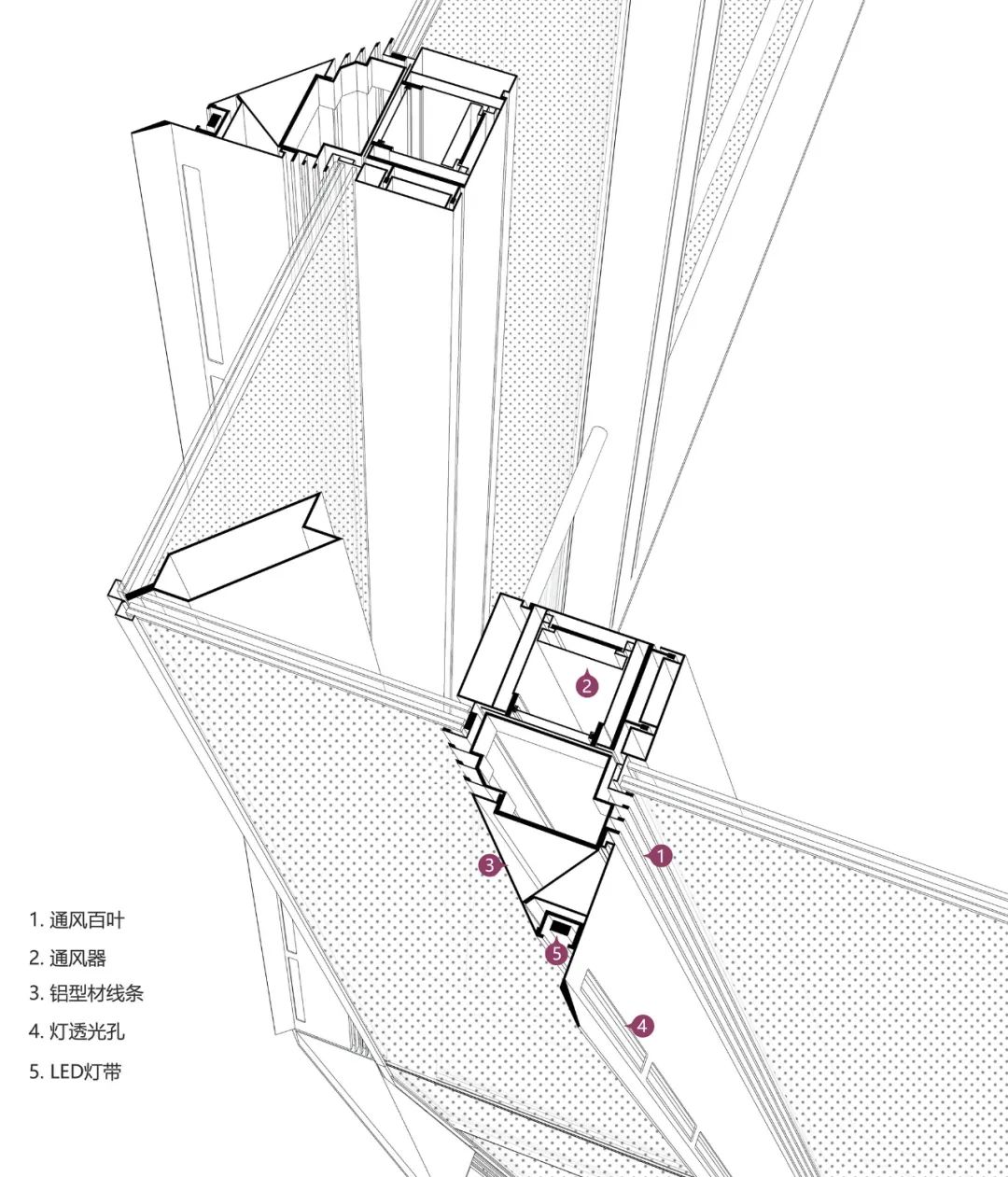 2

3

1

5

4

1. 通风百叶

2. 通风器

3. 铝型材线条

4. 灯透光孔

5. LED灯带