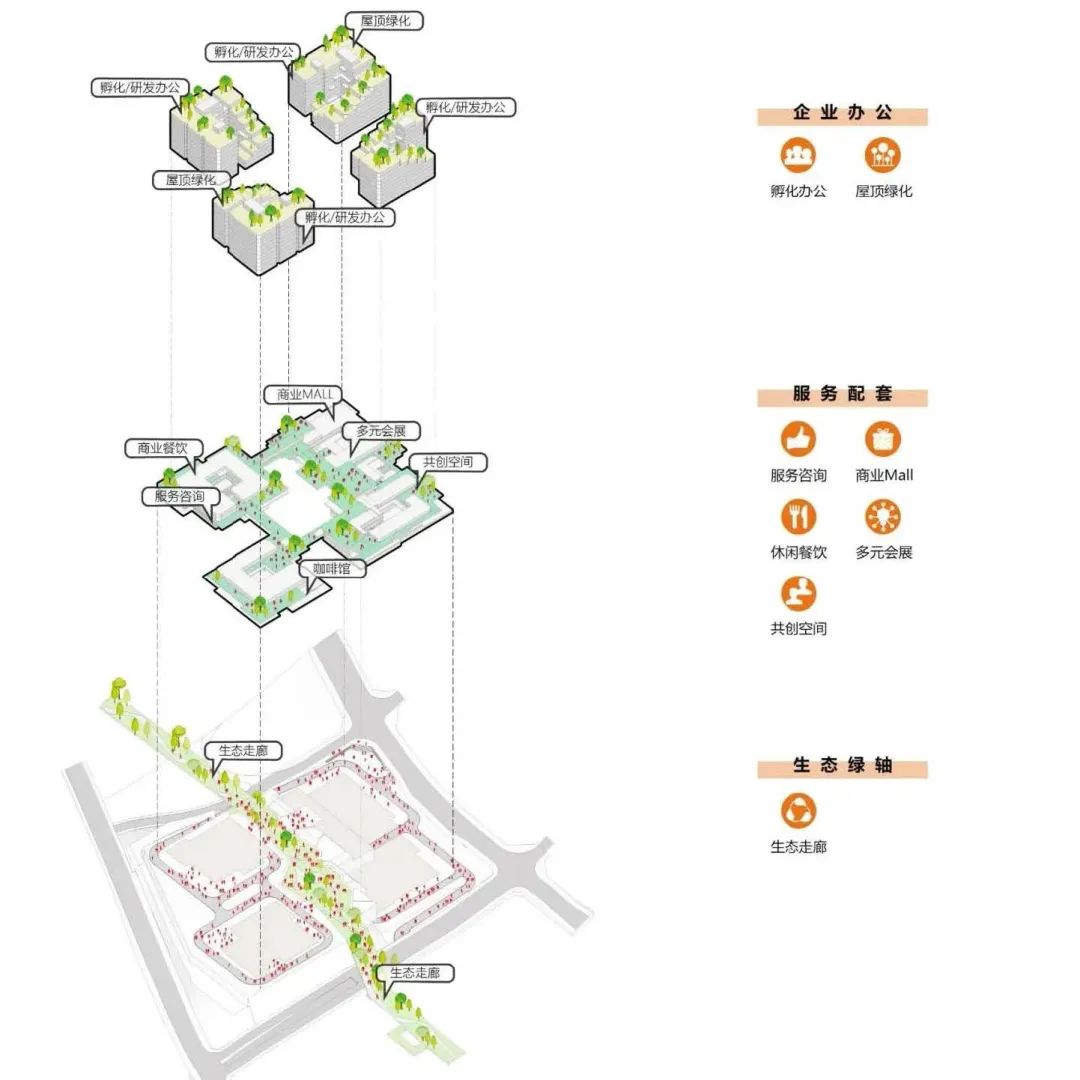 屋顶绿化
孵化/研发办公
孵化/研发办公
孵化/研发办公
屋顶绿化
孵化/研发办公

商业MALL
多元会展
商业餐饮
共创空间
服务咨询
咖啡馆

生态走廊
生态走廊

企业办公
孵化办公
屋顶绿化

服务配套
服务咨询
商业Mall
休闲餐饮
多元会展
共创空间

生态绿轴
生态走廊